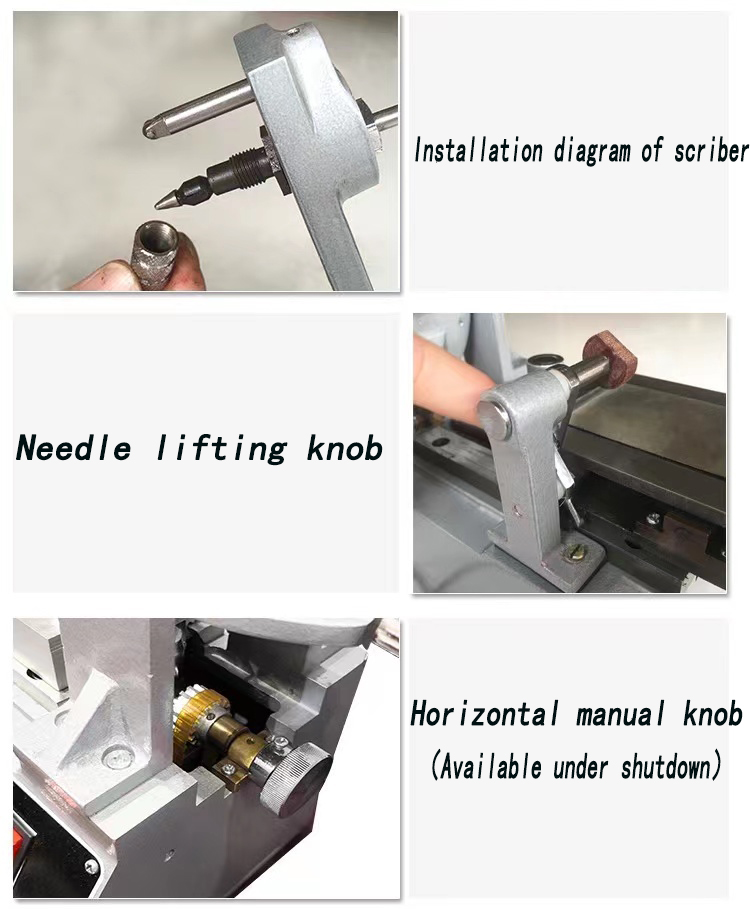 Installation diagram of scriber

Needle lifting knob

Horizontal manual knob
(Available under shutdown)