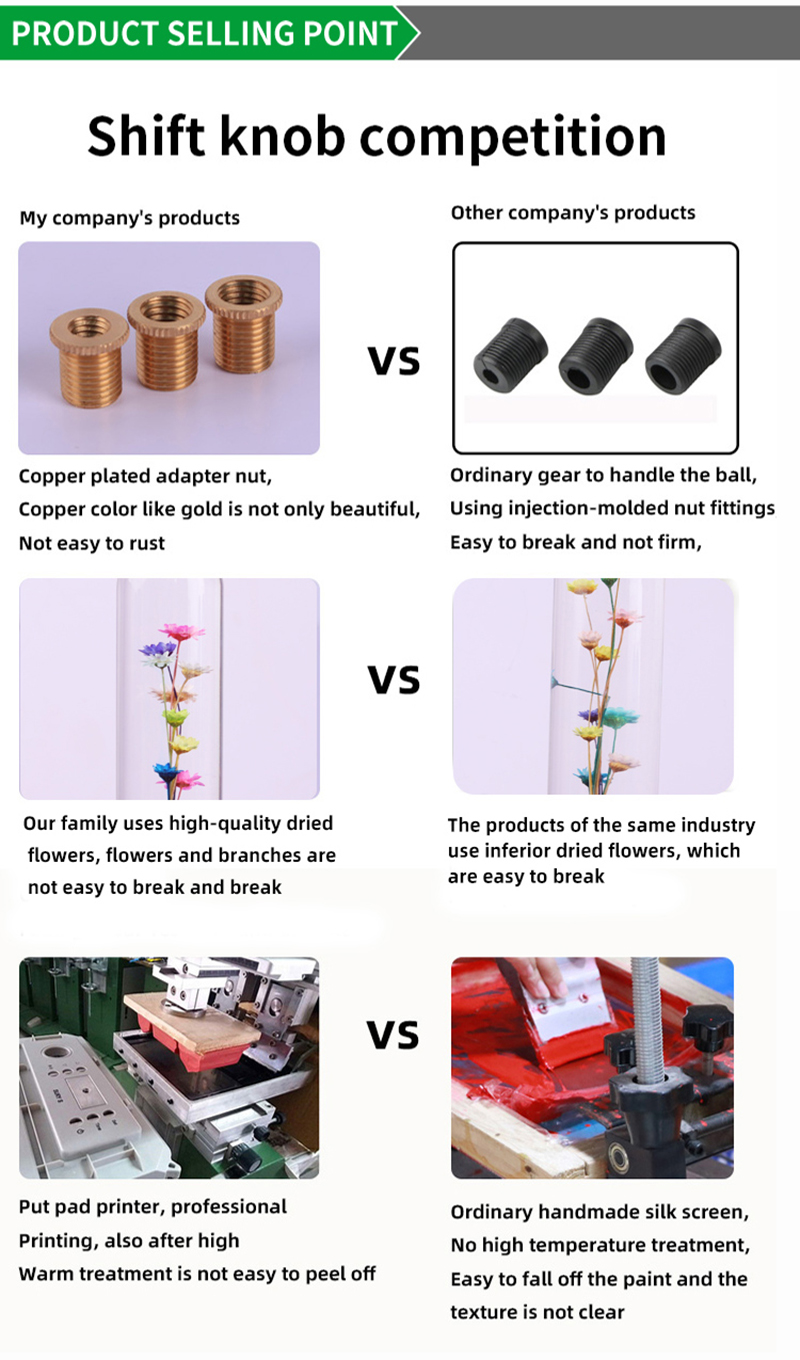 PRODUCT SELLING POINT

Shift knob competition

My company's products

Other company's products

VS

Copper plated adapter nut,
Copper color like gold is not only beautiful,
Not easy to rust

Ordinary gear to handle the ball,
Using injection-molded nut fittings
Easy to break and not firm,

VS

Our family uses high-quality dried flowers, flowers and branches are not easy to break and break

The products of the same industry use inferior dried flowers, which are easy to break

VS

Put pad printer, professional
Printing, also after high
Warm treatment is not easy to peel off

Ordinary handmade silk screen,
No high temperature treatment,
Easy to fall off the paint and the texture is not clear