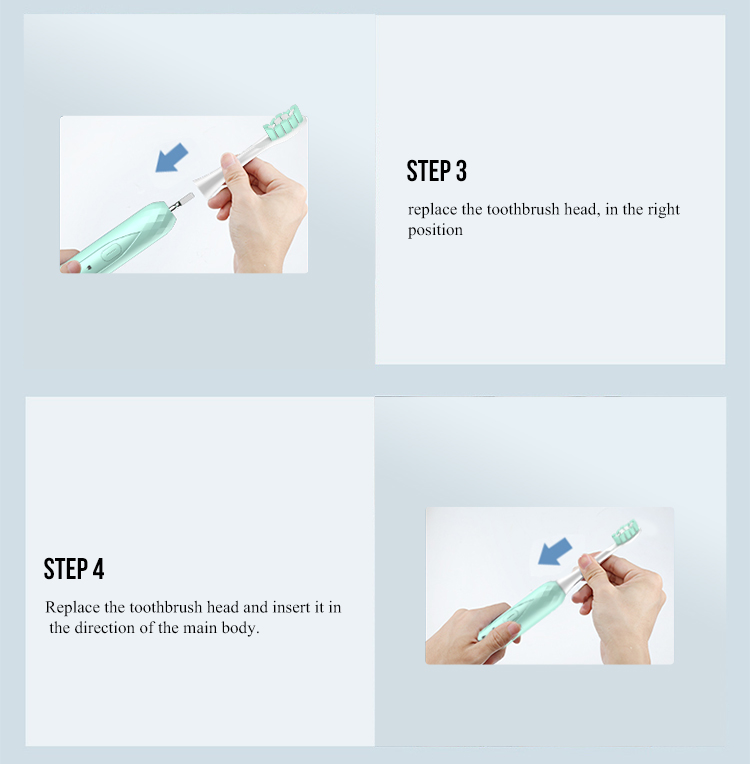 STEP 3

replace the toothbrush head, in the right position

STEP 4

Replace the toothbrush head and insert it in the direction of the main body.